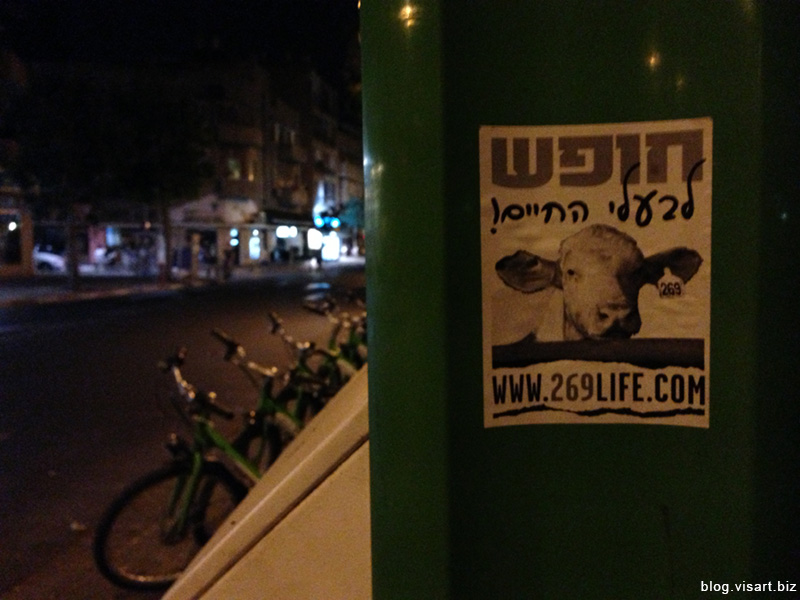 חופש
לבעלי החיים!
269
WWW.269LIFE.COM
blog.visart.biz